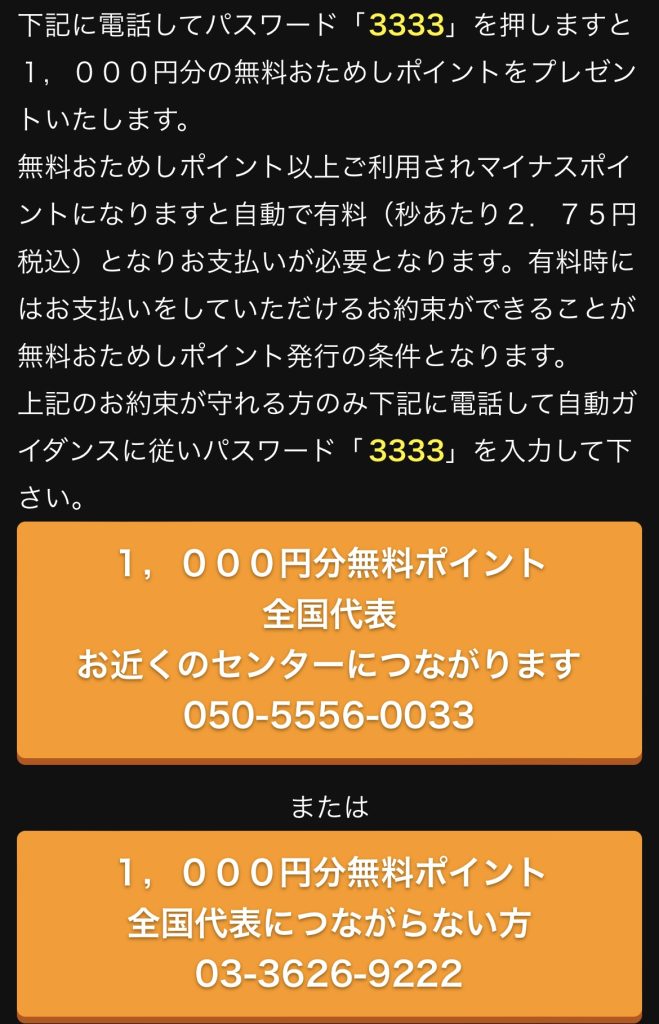 下記に電話してパスワード「3333」を押しますと１，０００円分の無料おためしポイントをプレゼントいたします。
無料おためしポイント以上ご利用されマイナスポイントになりますと自動で有料（秒あたり２．７５円税込）となりお支払いが必要となります。有料時にはお支払いをしていただけるお約束ができることが無料おためしポイント発行の条件となります。
上記のお約束が守れる方のみ下記に電話して自動ガイダンスに従いパスワード「3333」を入力して下さい。

１，０００円分無料ポイント
全国代表
お近くのセンターにつながります
050-5556-0033

または

１，０００円分無料ポイント
全国代表につながらない方
03-3626-9222